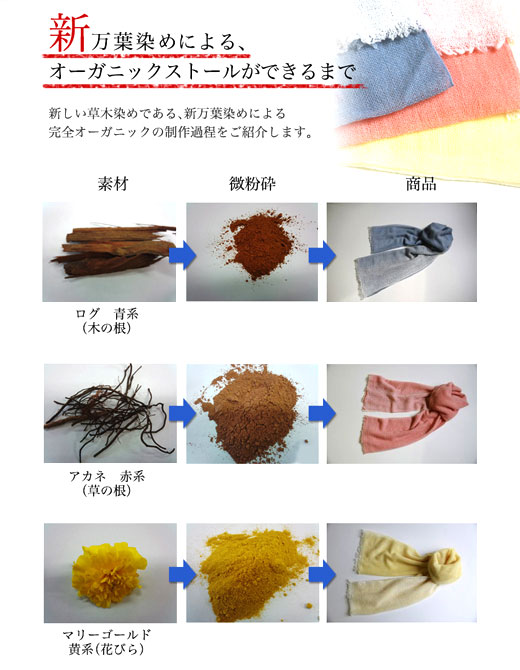 新万葉染めによる、
オーガニックストールができるまで

新しい草木染めである、新万葉染めによる
完全オーガニックの制作過程をご紹介します。

素材

微粉砕

商品

ログ　青系
（木の根）

アカネ　赤系
（草の根）

マリーゴールド
黄系（花びら）