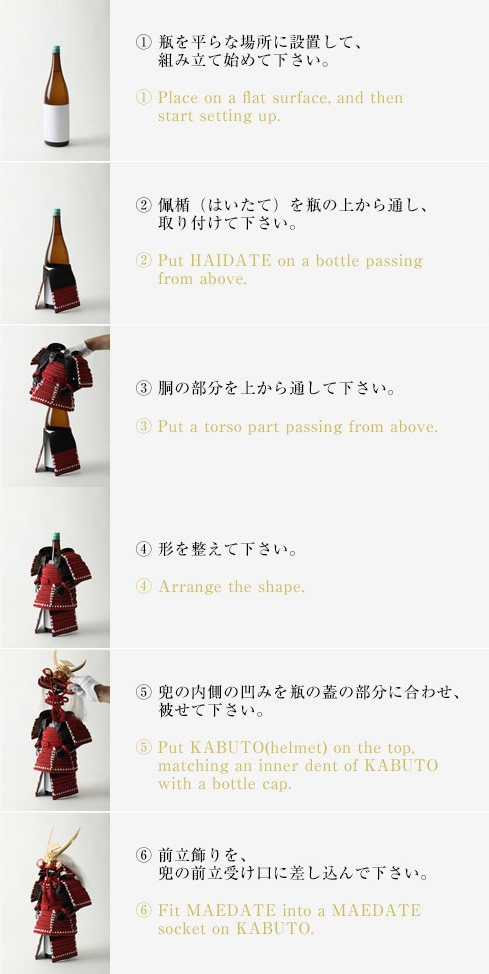 ① 瓶を平らな場所に設置して、組み立て始めて下さい。

① Place on a flat surface, and then start setting up.

② 佩楯（はいたて）を瓶の上から通し、取り付けて下さい。

② Put HAIDATE on a bottle passing from above.

③ 胴の部分を上から通して下さい。

③ Put a torso part passing from above.

④ 形を整えて下さい。

④ Arrange the shape.

⑤ 兜の内側の凹みを瓶の蓋の部分に合わせ、被せて下さい。

⑤ Put KABUTO(helmet) on the top, matching an inner dent of KABUTO with a bottle cap.

⑥ 前立飾りを、兜の前立受け口に差し込んで下さい。

⑥ Fit MAEDATE into a MAEDATE socket on KABUTO.